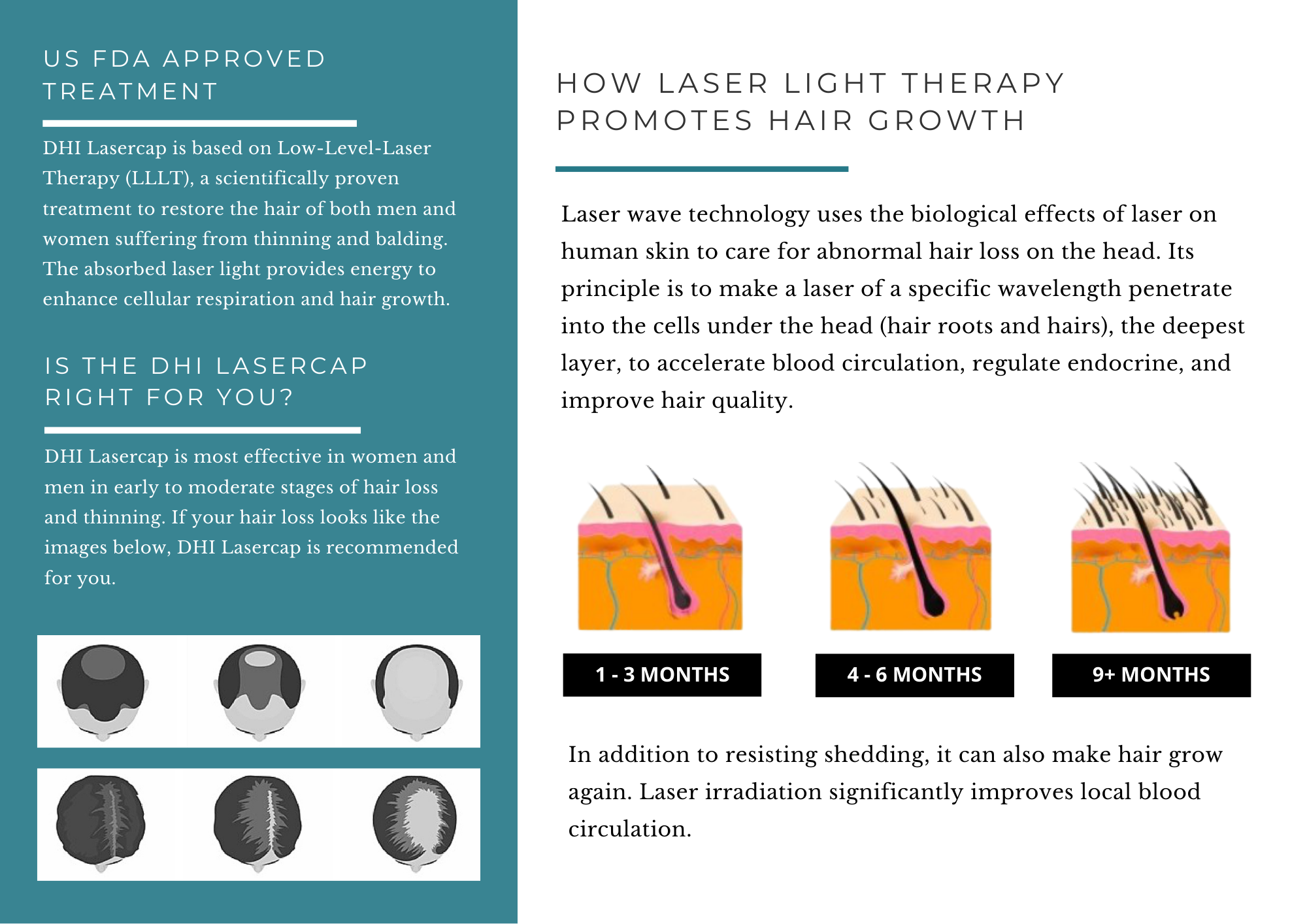 US FDA APPROVED TREATMENT

DHI Lasercap is based on Low-Level-Laser Therapy (LLLT), a scientifically proven treatment to restore the hair of both men and women suffering from thinning and balding. The absorbed laser light provides energy to enhance cellular respiration and hair growth.

IS THE DHI LASERCAP RIGHT FOR YOU?

DHI Lasercap is most effective in women and men in early to moderate stages of hair loss and thinning. If your hair loss looks like the images below, DHI Lasercap is recommended for you.

HOW LASER LIGHT THERAPY PROMOTES HAIR GROWTH

Laser wave technology uses the biological effects of laser on human skin to care for abnormal hair loss on the head. Its principle is to make a laser of a specific wavelength penetrate into the cells under the head (hair roots and hairs), the deepest layer, to accelerate blood circulation, regulate endocrine, and improve hair quality.

1 - 3 MONTHS

4 - 6 MONTHS

9+ MONTHS

In addition to resisting shedding, it can also make hair grow again. Laser irradiation significantly improves local blood circulation.